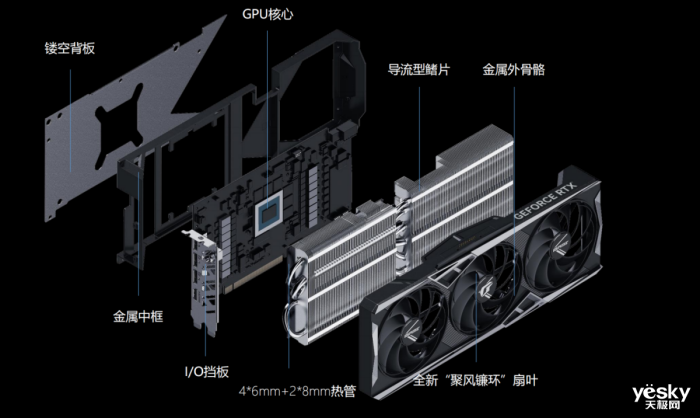 镂空背板

GPU核心

导流型鳍片

金属外骨骼

GEFORCE RTX

金属中框

I/O挡板

4*6mm+2*8mm热管

全新“聚风镰环”扇叶

yesky
天极网