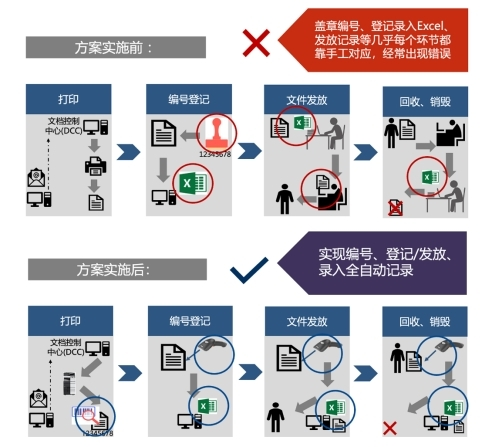 方案实施前：

盖章编号、登记录入Excel、发放记录等几乎每个环节都靠手工对应，经常出现错误

打印

文档控制中心(DCC)

编号登记

12345678

文件发放

回收、销毁

方案实施后：

实现编号、登记/发放、录入全自动记录

打印

文档控制中心(DCC)

12345678

编号登记

文件发放

回收、销毁